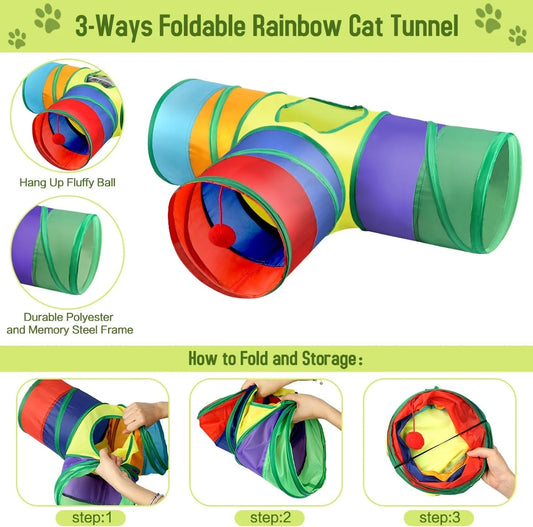 3-Ways Foldable Rainbow Cat Tunnel

Hang Up Fluffy Ball

Durable Polyester and Memory Steel Frame

How to Fold and Storage:

step:1

step:2

step:3